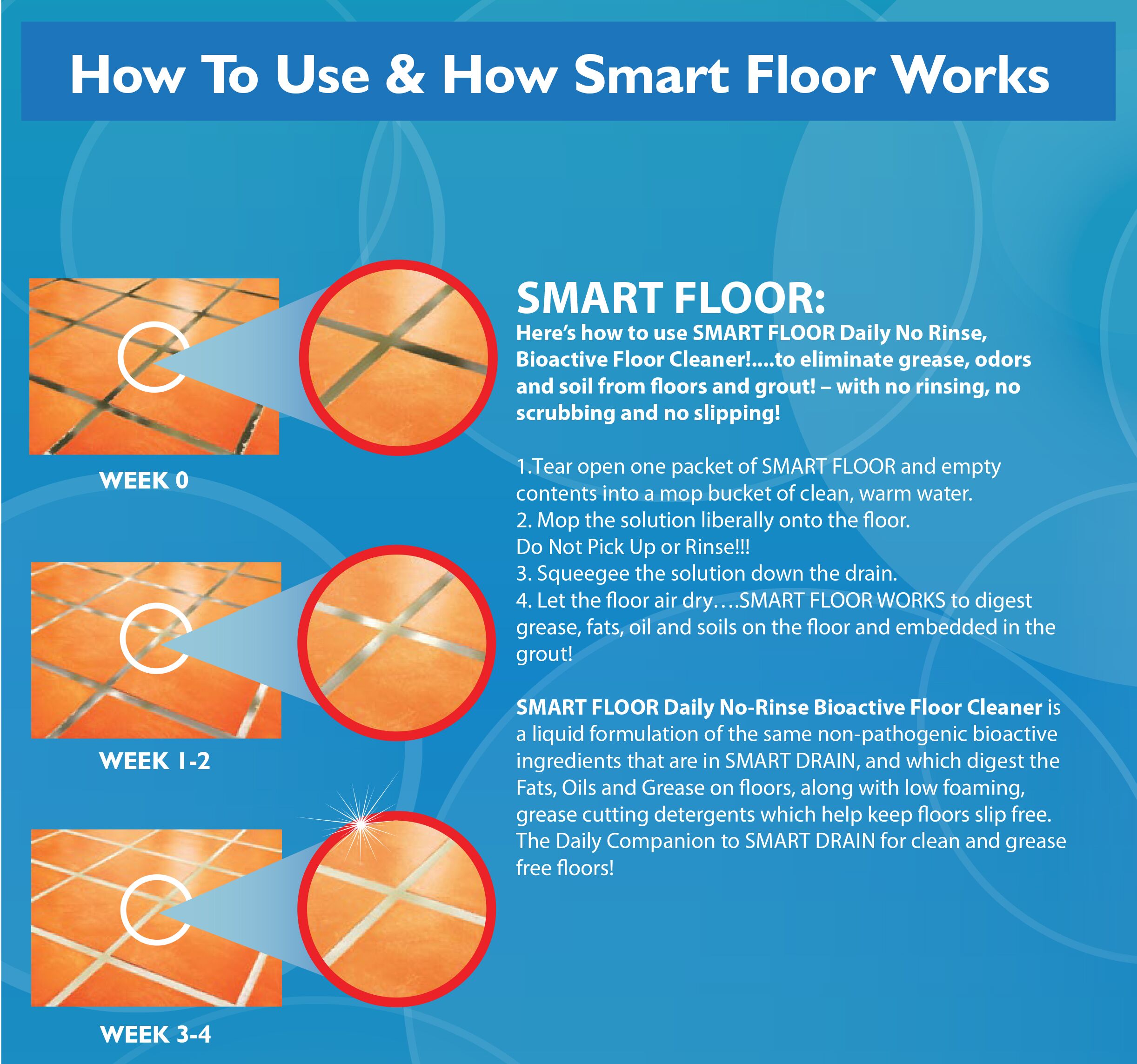 How To Use & How Smart Floor Works

WEEK 0

WEEK 1-2

WEEK 3-4

SMART FLOOR:

Here's how to use SMART FLOOR Daily No Rinse, Bioactive Floor Cleaner!....to eliminate grease, odors and soil from floors and grout! – with no rinsing, no scrubbing and no slipping!

1.Tear open one packet of SMART FLOOR and empty contents into a mop bucket of clean, warm water.
2. Mop the solution liberally onto the floor.
Do Not Pick Up or Rinse!!!
3. Squeegee the solution down the drain.
4. Let the floor air dry….SMART FLOOR WORKS to digest grease, fats, oil and soils on the floor and embedded in the grout!

SMART FLOOR Daily No-Rinse Bioactive Floor Cleaner is a liquid formulation of the same non-pathogenic bioactive ingredients that are in SMART DRAIN, and which digest the Fats, Oils and Grease on floors, along with low foaming, grease cutting detergents which help keep floors slip free. The Daily Companion to SMART DRAIN for clean and grease free floors!